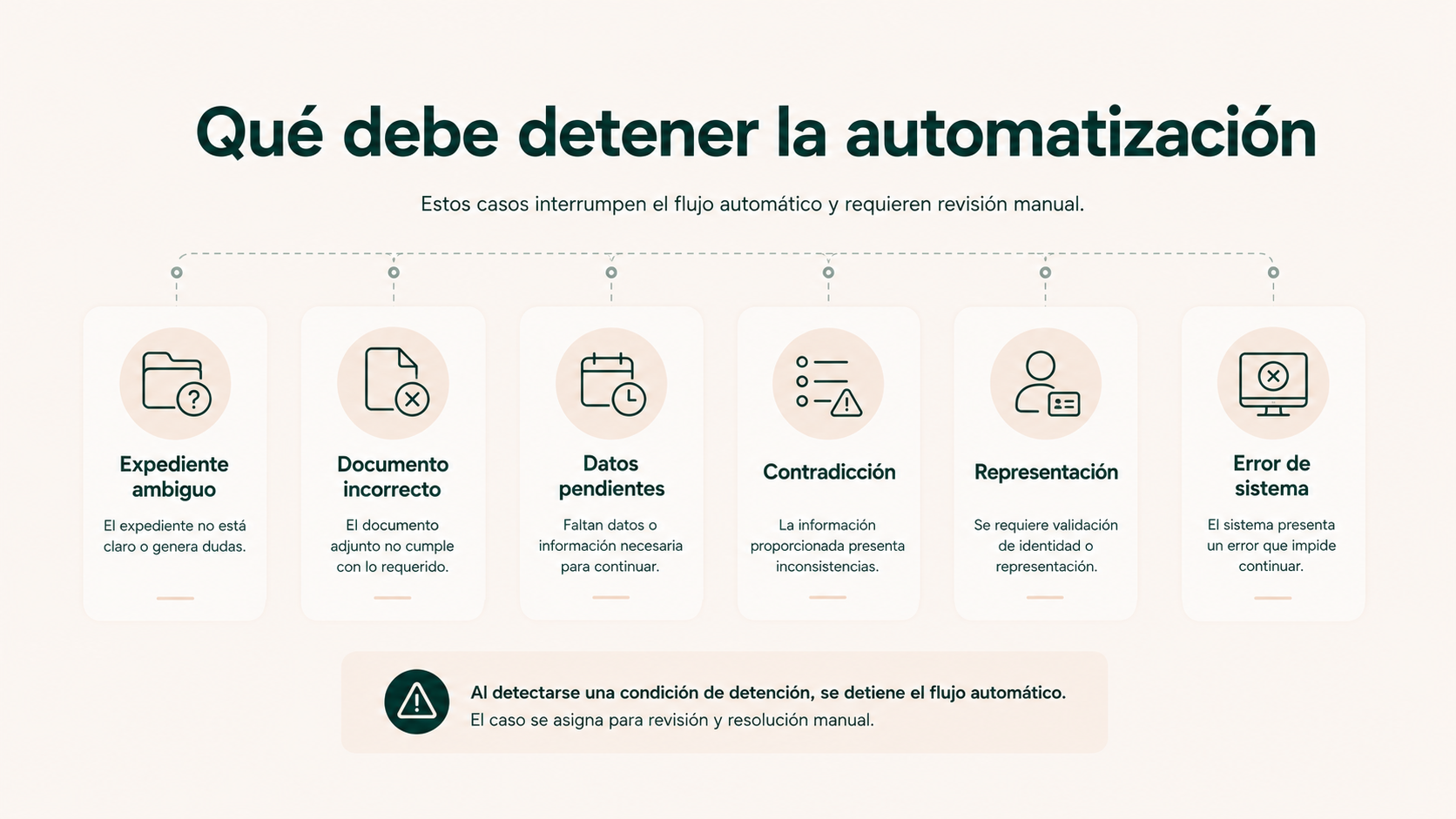 Qué debe detener la automatización

Estos casos interrumpen el flujo automático y requieren revisión manual.

Expediente ambiguo

El expediente no está claro o genera dudas.

Documento incorrecto

El documento adjunto no cumple con lo requerido.

Datos pendientes

Faltan datos o información necesaria para continuar.

Contradicción

La información proporcionada presenta inconsistencias.

Representación

Se requiere validación de identidad o representación.

Error de sistema

El sistema presenta un error que impide continuar.

Al detectarse una condición de detención, se detiene el flujo automático.
El caso se asigna para revisión y resolución manual.